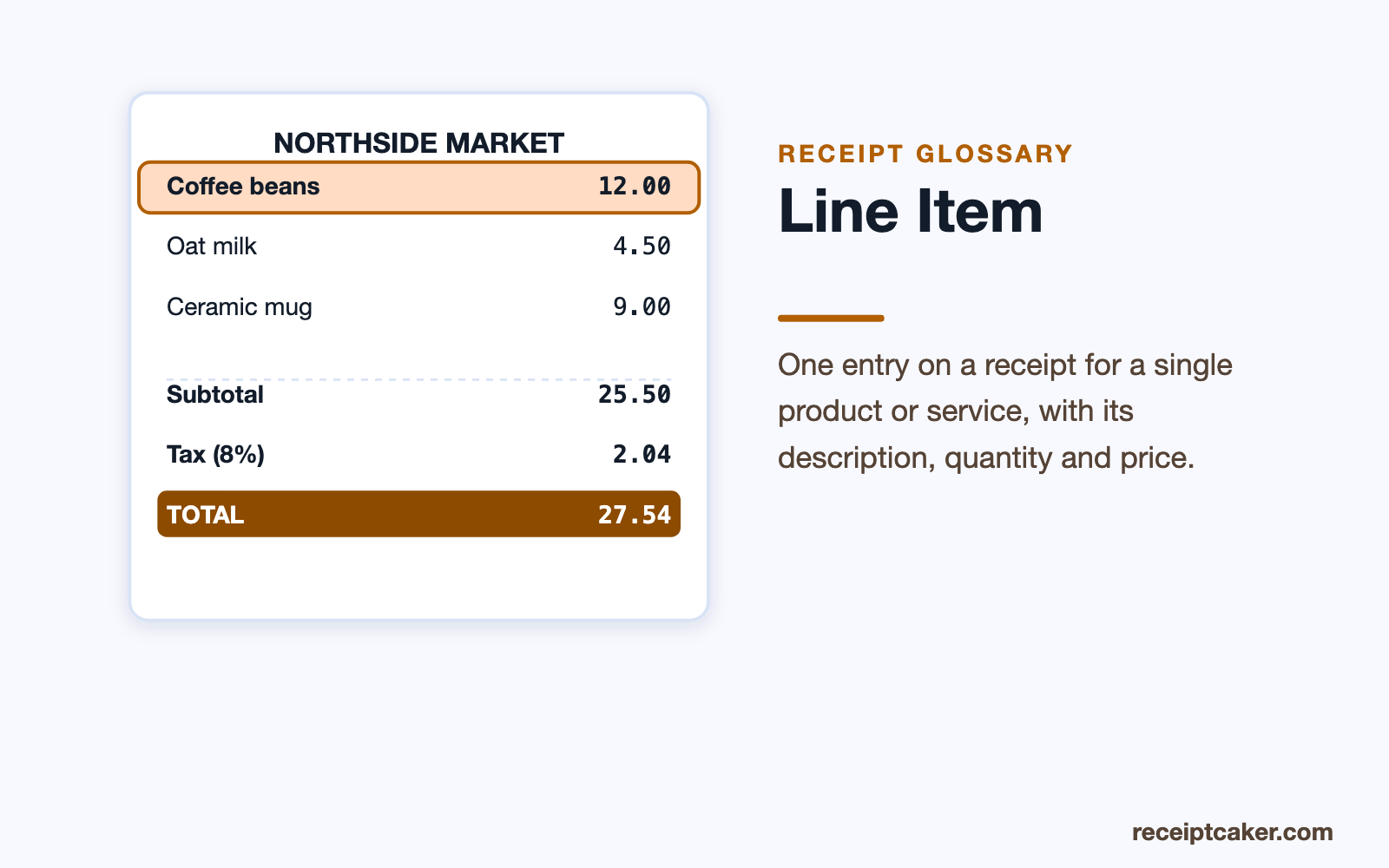 NORTHSIDE MARKET

| | |
|---|---|
| Coffee beans | 12.00 |
| Oat milk | 4.50 |
| Ceramic mug | 9.00 |
| Subtotal | 25.50 |
| Tax (8%) | 2.04 |
| TOTAL | 27.54 |

RECEIPT GLOSSARY

Line Item

One entry on a receipt for a single product or service, with its description, quantity and price.

receiptcaker.com